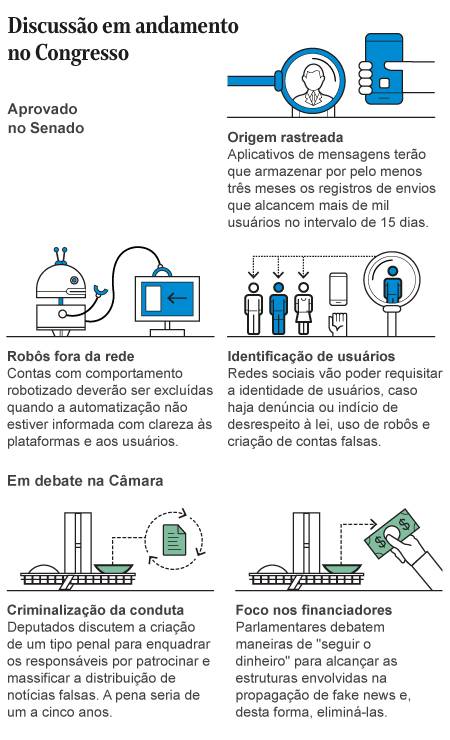 Discussão em andamento no Congresso

Aprovado no Senado

Origem rastreada
Aplicativos de mensagens terão que armazenar por pelo menos três meses os registros de envios que alcancem mais de mil usuários no intervalo de 15 dias.

Robôs fora da rede
Contas com comportamento robotizado deverão ser excluídas quando a automatização não estiver informada com clareza às plataformas e aos usuários.

Identificação de usuários
Redes sociais vão poder requisitar a identidade de usuários, caso haja denúncia ou indício de desrespeito à lei, uso de robôs e criação de contas falsas.

Em debate na Câmara

Criminalização da conduta
Deputados discutem a criação de um tipo penal para enquadrar os responsáveis por patrocinar e massificar a distribuição de notícias falsas. A pena seria de um a cinco anos.

Foco nos financiadores
Parlamentares debatem maneiras de "seguir o dinheiro" para alcançar as estruturas envolvidas na propagação de fake news e, desta forma, eliminá-las.