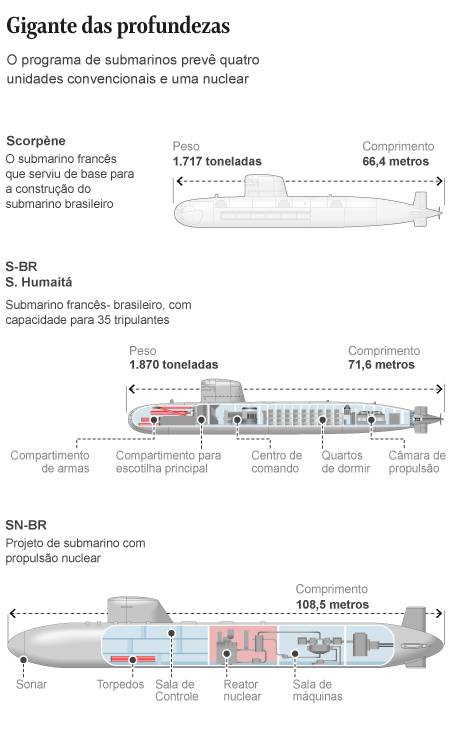 Gigante das profundezas

O programa de submarinos prevê quatro unidades convencionais e uma nuclear

Scorpène
O submarino francês que serviu de base para a construção do submarino brasileiro

Peso
1.717 toneladas

Comprimento
66,4 metros

S-BR
S. Humaitá
Submarino francês- brasileiro, com capacidade para 35 tripulantes

Peso
1.870 toneladas

Comprimento
71,6 metros

Compartimento de armas

Compartimento para escotilha principal

Centro de comando

Quartos de dormir

Câmara de propulsão

SN-BR
Projeto de submarino com propulsão nuclear

Comprimento
108,5 metros

Sonar

Torpedos

Sala de Controle

Reator nuclear

Sala de máquinas