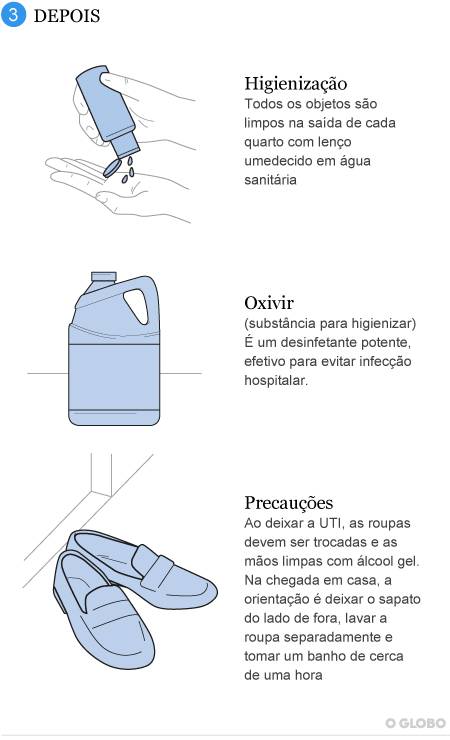 3 DEPOIS

Higienização
Todos os objetos são limpos na saída de cada quarto com lenço umedecido em água sanitária

Oxivir
(substância para higienizar)
É um desinfetante potente, efetivo para evitar infecção hospitalar.

Precauções
Ao deixar a UTI, as roupas devem ser trocadas e as mãos limpas com álcool gel. Na chegada em casa, a orientação é deixar o sapato do lado de fora, lavar a roupa separadamente e tomar um banho de cerca de uma hora

O GLOBO