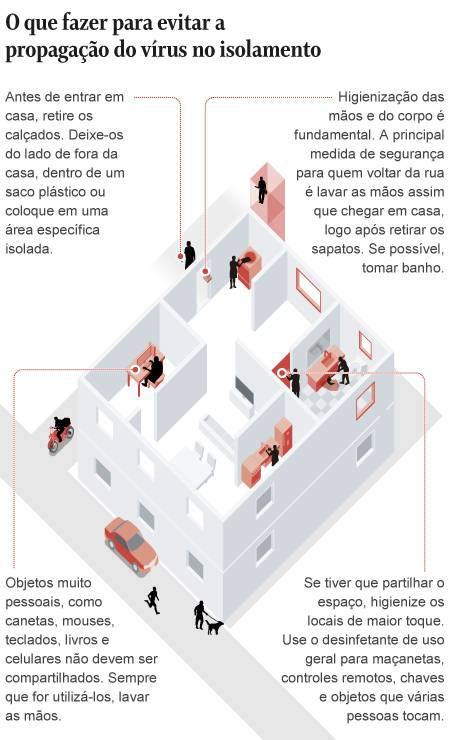 O que fazer para evitar a propagação do vírus no isolamento

Antes de entrar em casa, retire os calçados. Deixe-os do lado de fora da casa, dentro de um saco plástico ou coloque em uma área específica isolada.

Higienização das mãos e do corpo é fundamental. A principal medida de segurança para quem voltar da rua é lavar as mãos assim que chegar em casa, logo após retirar os sapatos. Se possível, tomar banho.

Objetos muito pessoais, como canetas, mouses, teclados, livros e celulares não devem ser compartilhados. Sempre que for utilizá-los, lavar as mãos.

Se tiver que partilhar o espaço, higienize os locais de maior toque. Use o desinfetante de uso geral para maçanetas, controles remotos, chaves e objetos que várias pessoas tocam.