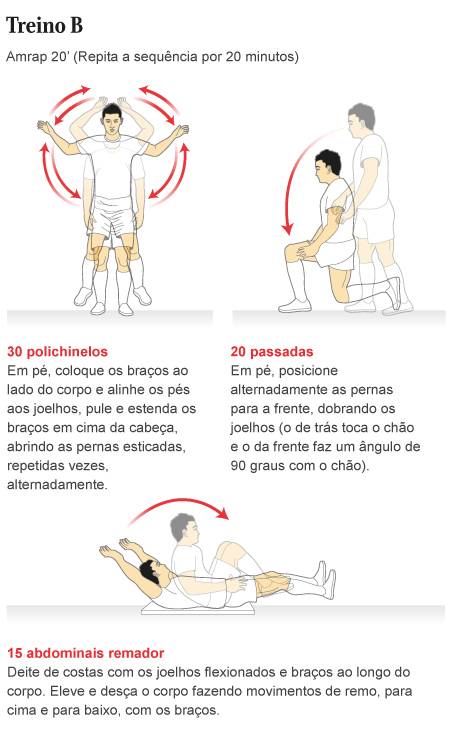 Treino B

Amrap 20' (Repita a sequência por 20 minutos)

30 polichinelos
Em pé, coloque os braços ao lado do corpo e alinhe os pés aos joelhos, pule e estenda os braços em cima da cabeça, abrindo as pernas esticadas, repetidas vezes, alternadamente.

20 passadas
Em pé, posicione alternadamente as pernas para a frente, dobrando os joelhos (o de trás toca o chão e o da frente faz um ângulo de 90 graus com o chão).

15 abdominais remador
Deite de costas com os joelhos flexionados e braços ao longo do corpo. Eleve e desça o corpo fazendo movimentos de remo, para cima e para baixo, com os braços.