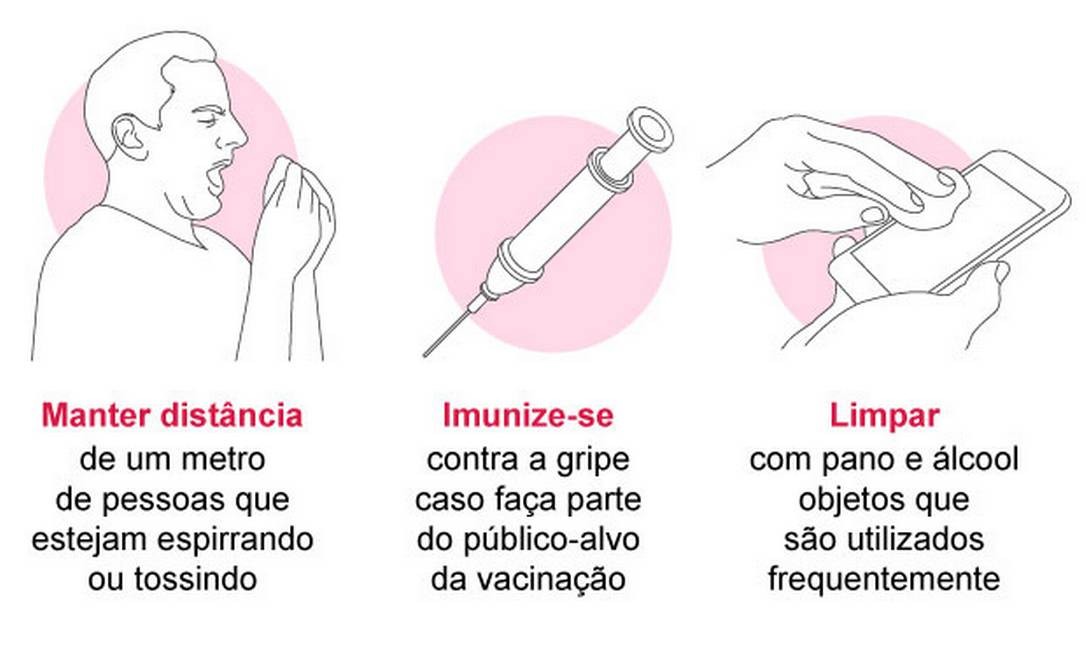 Manter distância
de um metro de pessoas que estejam espirrando ou tossindo

Imunize-se
contra a gripe caso faça parte do público-alvo da vacinação

Limpar
com pano e álcool objetos que são utilizados frequentemente