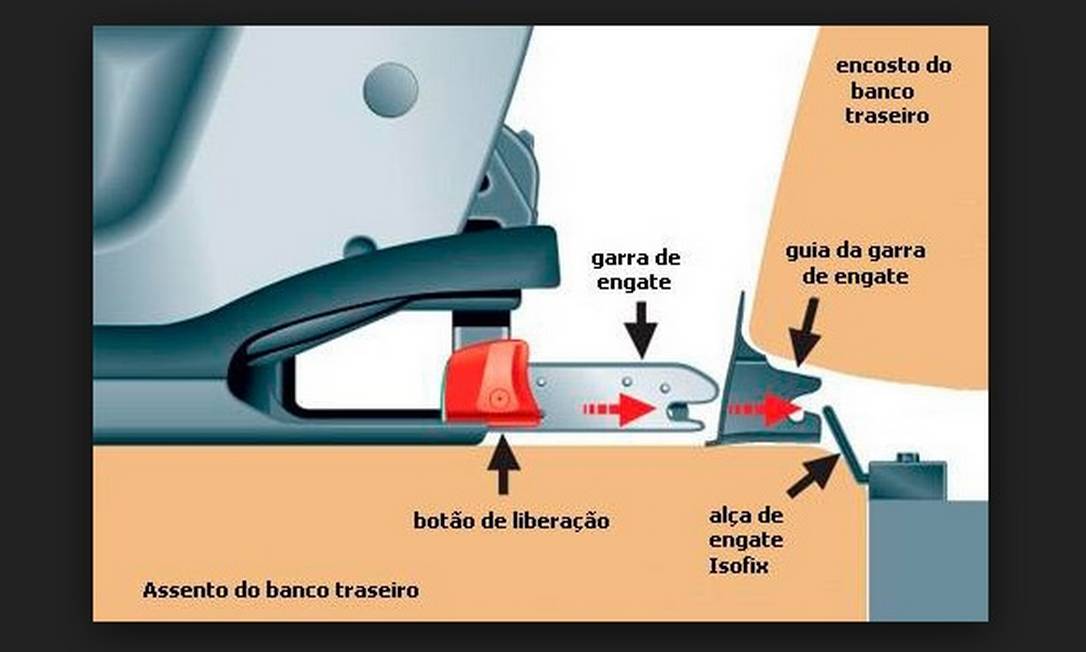 encosto do banco traseiro

garra de engate

guia da garra de engate

botão de liberação

alça de engate Isofix

Assento do banco traseiro